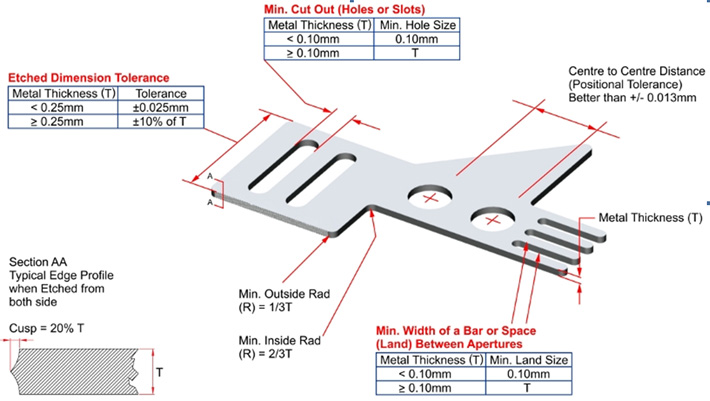 Min. Cut Out (Holes or Slots)

| Metal Thickness (T) | Min. Hole Size |
|---|---|
| < 0.10mm | 0.10mm |
| ≥ 0.10mm | T |

Etched Dimension Tolerance

| Metal Thickness (T) | Tolerance |
|---|---|
| < 0.25mm | ±0.025mm |
| ≥ 0.25mm | ±10% of T |

Centre to Centre Distance (Positional Tolerance) Better than +/- 0.013mm

A

A

Metal Thickness (T)

Section AA
Typical Edge Profile when Etched from both side

Cusp = 20% T

T

Min. Outside Rad (R) = 1/3T

Min. Inside Rad (R) = 2/3T

Min. Width of a Bar or Space (Land) Between Apertures

| Metal Thickness (T) | Min. Land Size |
|---|---|
| < 0.10mm | 0.10mm |
| ≥ 0.10mm | T |